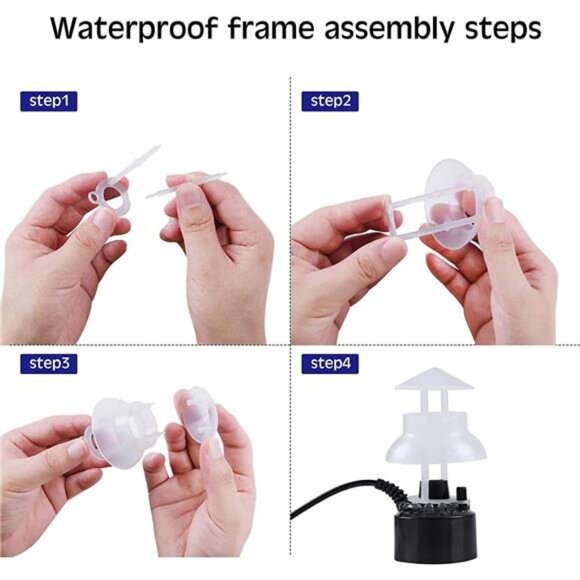 Waterproof frame assembly steps

step1

step2

step3

step4